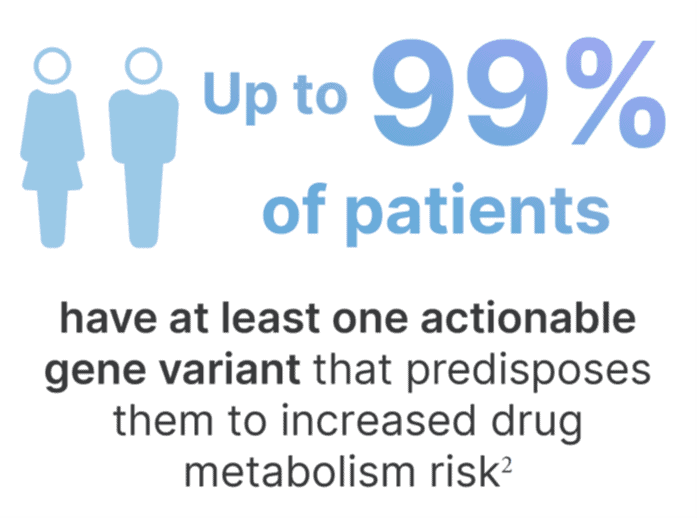 Up to 99%
of patients

have at least one actionable gene variant that predisposes them to increased drug metabolism risk$^2$